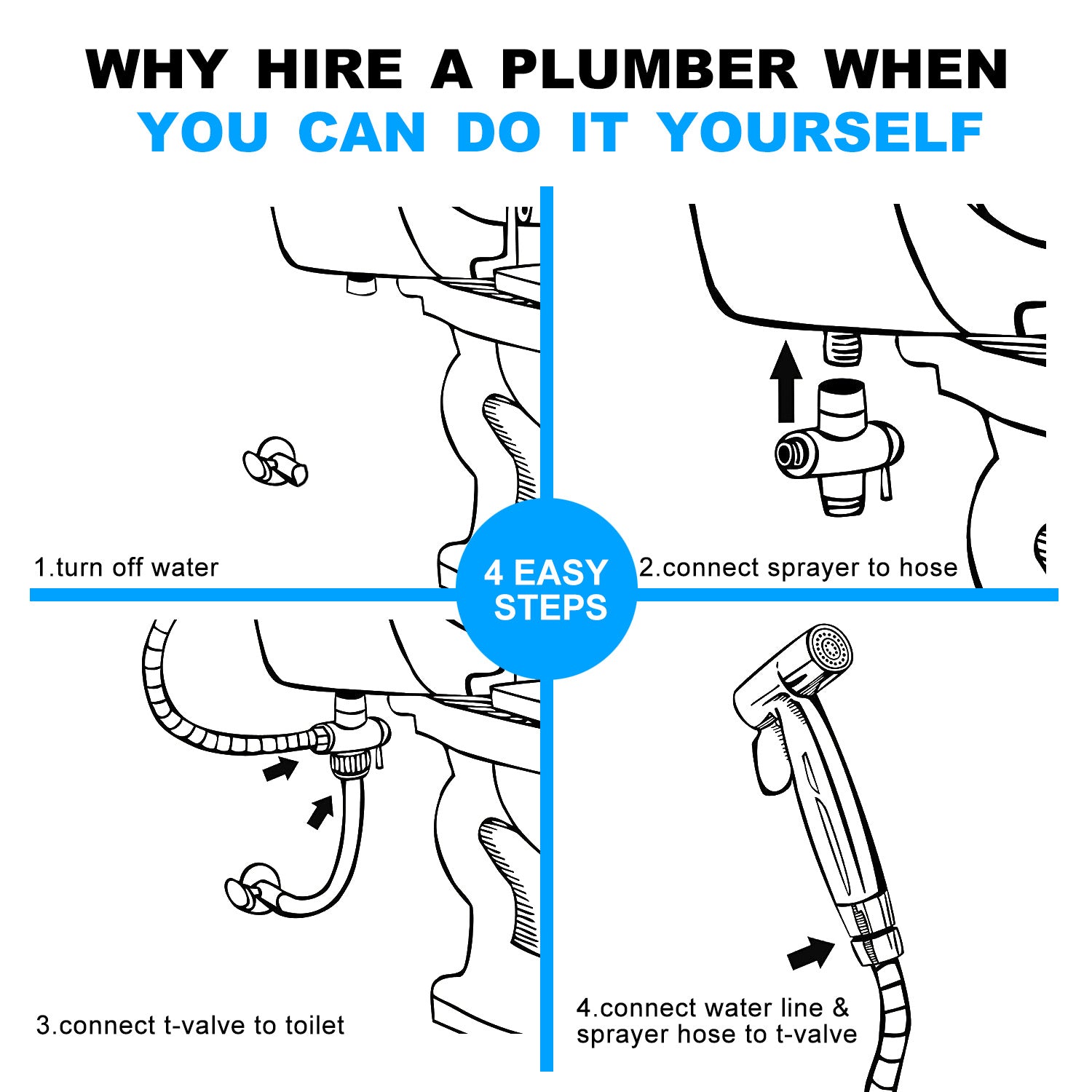 WHY HIRE A PLUMBER WHEN
YOU CAN DO IT YOURSELF

1.turn off water

4 EASY STEPS

2.connect sprayer to hose

3.connect t-valve to toilet

4.connect water line & sprayer hose to t-valve